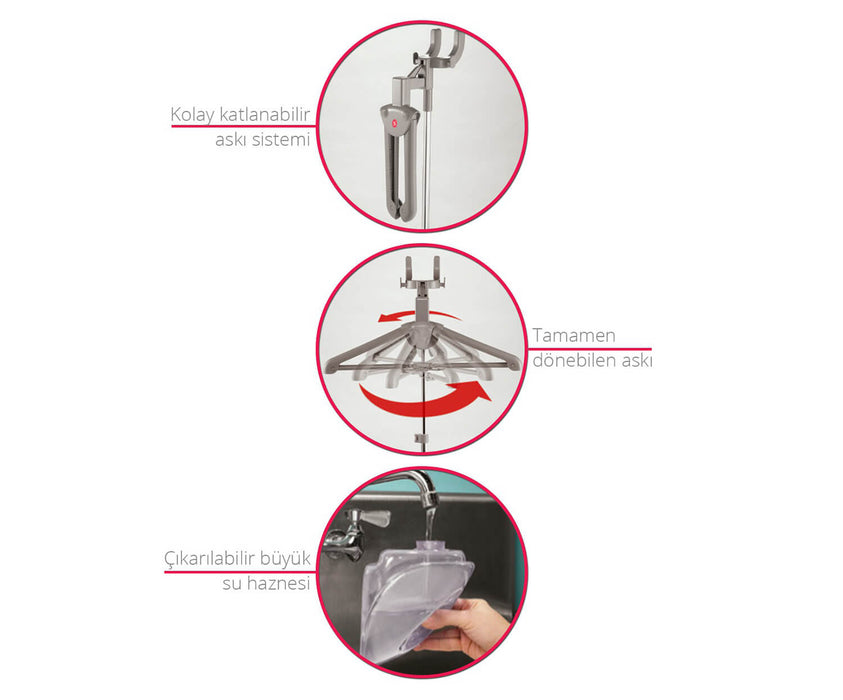 Kolay katlanabilir askı sistemi

Tamamen dönebilen askı

Çıkarılabilir büyük su haznesi